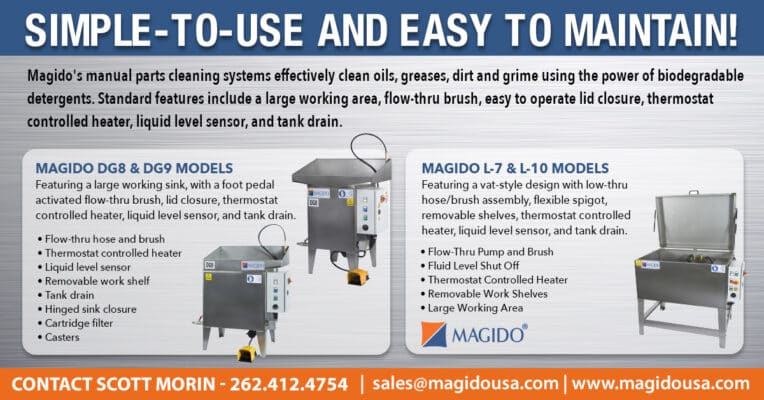 SIMPLE-TO-USE AND EASY TO MAINTAIN!

Magido's manual parts cleaning systems effectively clean oils, greases, dirt and grime using the power of biodegradable detergents. Standard features include a large working area, flow-thru brush, easy to operate lid closure, thermostat controlled heater, liquid level sensor, and tank drain.

MAGIDO DG8 & DG9 MODELS

Featuring a large working sink, with a foot pedal activated flow-thru brush, lid closure, thermostat controlled heater, liquid level sensor, and tank drain.

• Flow-thru hose and brush
• Thermostat controlled heater
• Liquid level sensor
• Removable work shelf
• Tank drain
• Hinged sink closure
• Cartridge filter
• Casters

MAGIDO L-7 & L-10 MODELS

Featuring a vat-style design with low-thru hose/brush assembly, flexible spigot, removable shelves, thermostat controlled heater, liquid level sensor, and tank drain.

• Flow-Thru Pump and Brush
• Fluid Level Shut Off
• Thermostat Controlled Heater
• Removable Work Shelves
• Large Working Area

MAGIDO®

CONTACT SCOTT MORIN - 262.412.4754 | sales@magidousa.com | www.magidousa.com